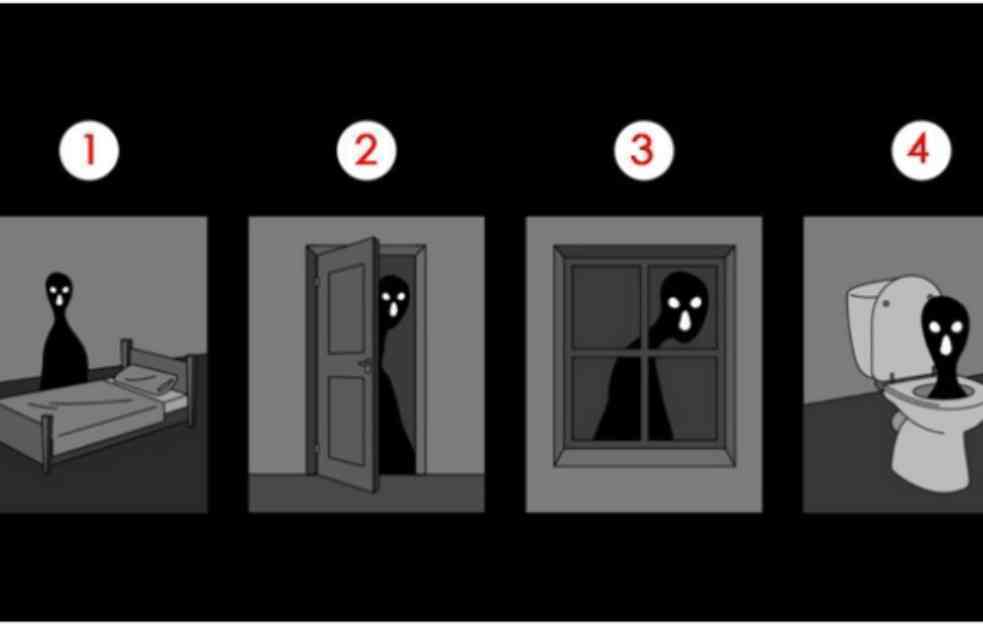 1

2

3

4